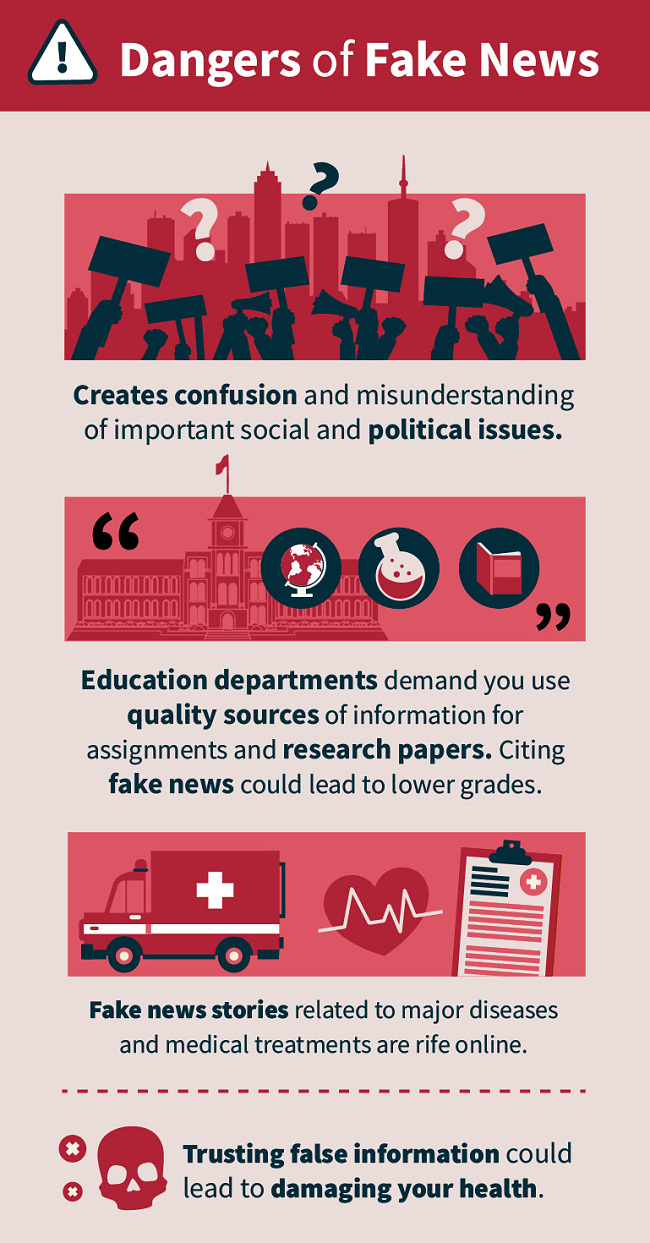 Dangers of Fake News

Creates confusion and misunderstanding of important social and political issues.

Education departments demand you use quality sources of information for assignments and research papers. Citing fake news could lead to lower grades.

Fake news stories related to major diseases and medical treatments are rife online.

Trusting false information could lead to damaging your health.