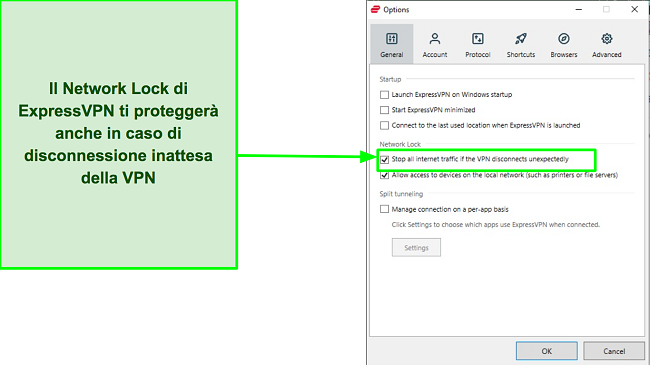 Il Network Lock di ExpressVPN ti proteggerà anche in caso di disconnessione inattesa della VPN

Options

General Account Protocol Shortcuts Browsers Advanced

Startup

Launch ExpressVPN on Windows startup

Start ExpressVPN minimized

Connect to the last used location when ExpressVPN is launched

Network Lock

Stop all internet traffic if the VPN disconnects unexpectedly

Allow access to devices on the local network (such as printers or file servers)

Split tunneling

Manage connection on a per-app basis

Click Settings to choose which apps use ExpressVPN when connected.

Settings

OK Cancel