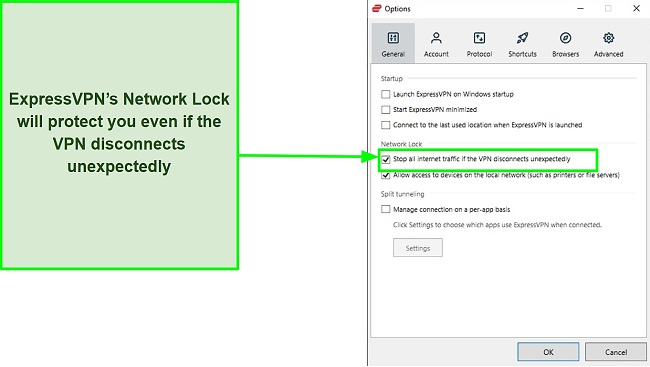 ExpressVPN's Network Lock will protect you even if the VPN disconnects unexpectedly

Options

General
Account
Protocol
Shortcuts
Browsers
Advanced

Startup
Launch ExpressVPN on Windows startup
Start ExpressVPN minimized
Connect to the last used location when ExpressVPN is launched

Network Lock
Stop all internet traffic if the VPN disconnects unexpectedly
Allow access to devices on the local network (such as printers or file servers)

Split tunneling
Manage connection on a per-app basis
Click Settings to choose which apps use ExpressVPN when connected.
Settings

OK
Cancel